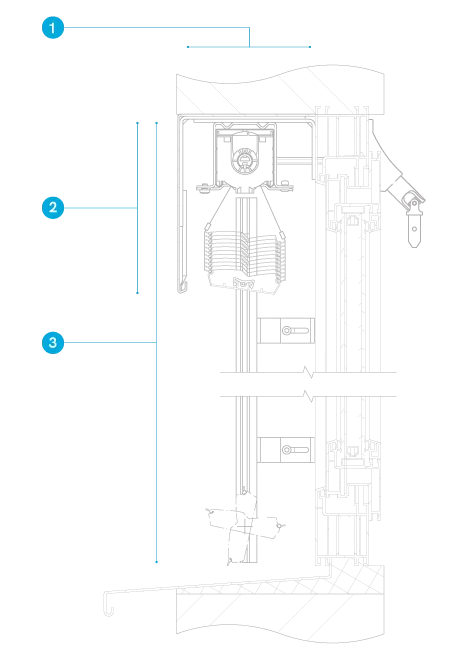 1

2

3