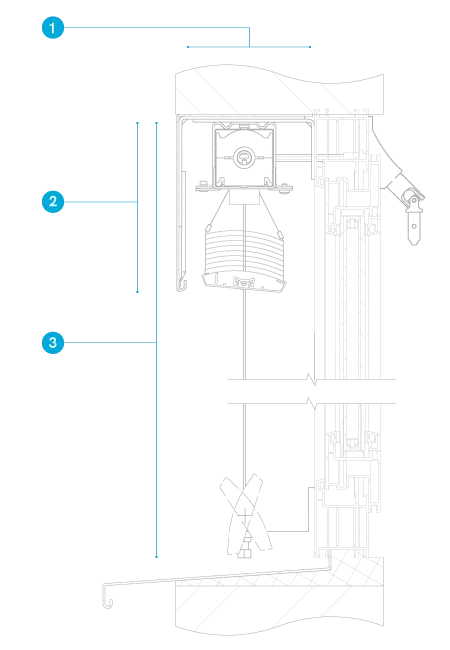 1
2
3